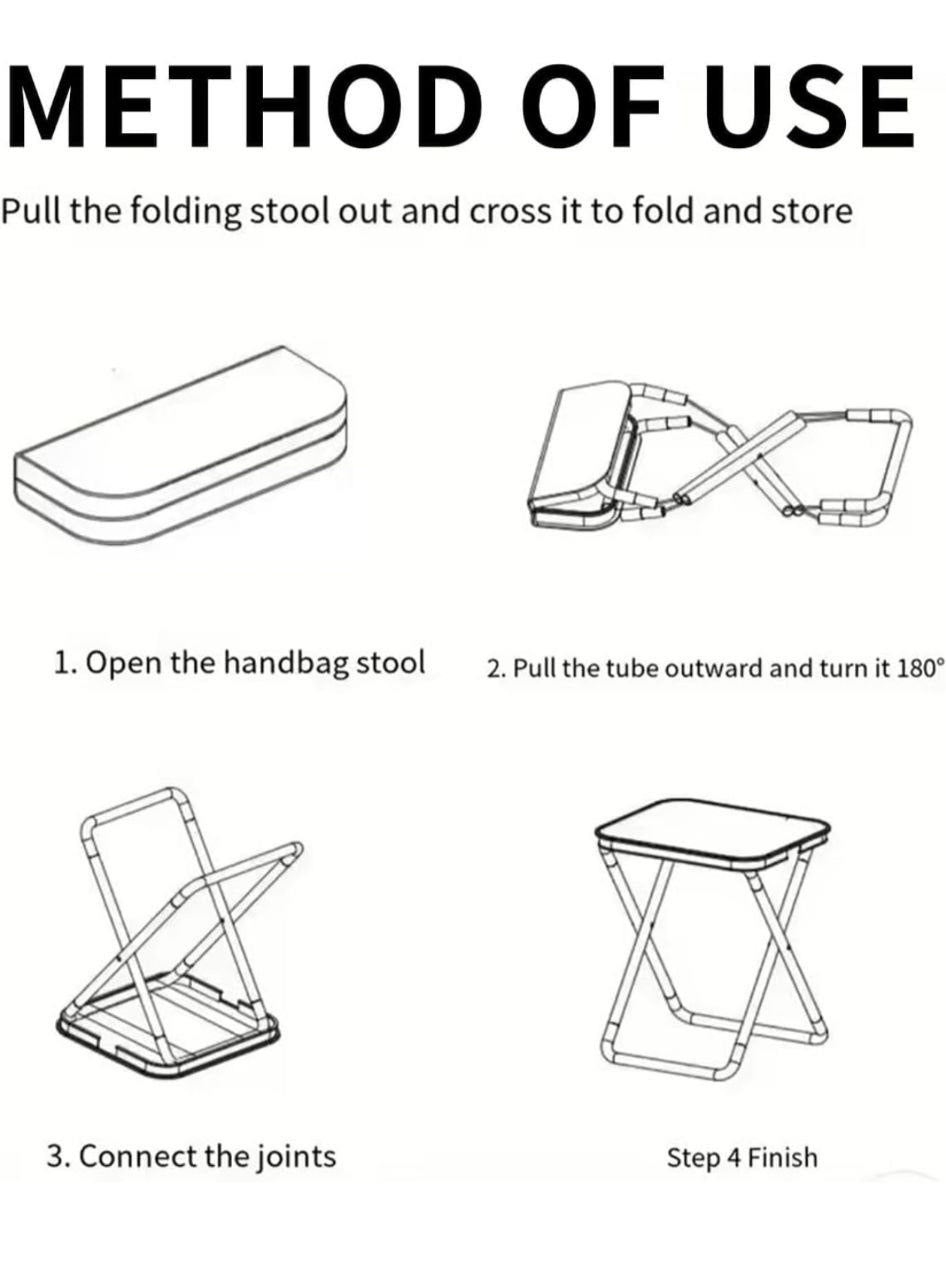 METHOD OF USE

Pull the folding stool out and cross it to fold and store

1. Open the handbag stool

2. Pull the tube outward and turn it 180°

3. Connect the joints

Step 4 Finish