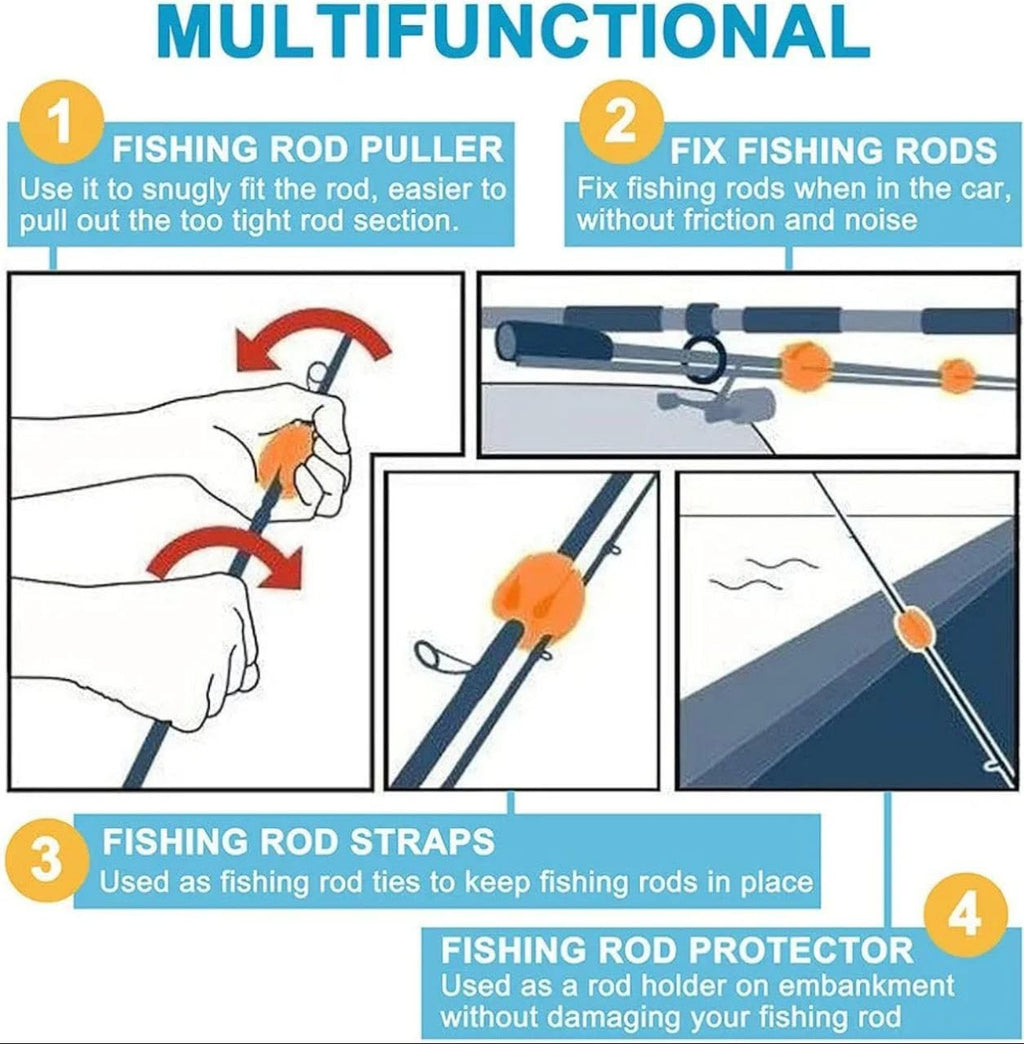 MULTIFUNCTIONAL

1
FISHING ROD PULLER
Use it to snugly fit the rod, easier to pull out the too tight rod section.

2
FIX FISHING RODS
Fix fishing rods when in the car, without friction and noise

3
FISHING ROD STRAPS
Used as fishing rod ties to keep fishing rods in place

4
FISHING ROD PROTECTOR
Used as a rod holder on embankment without damaging your fishing rod